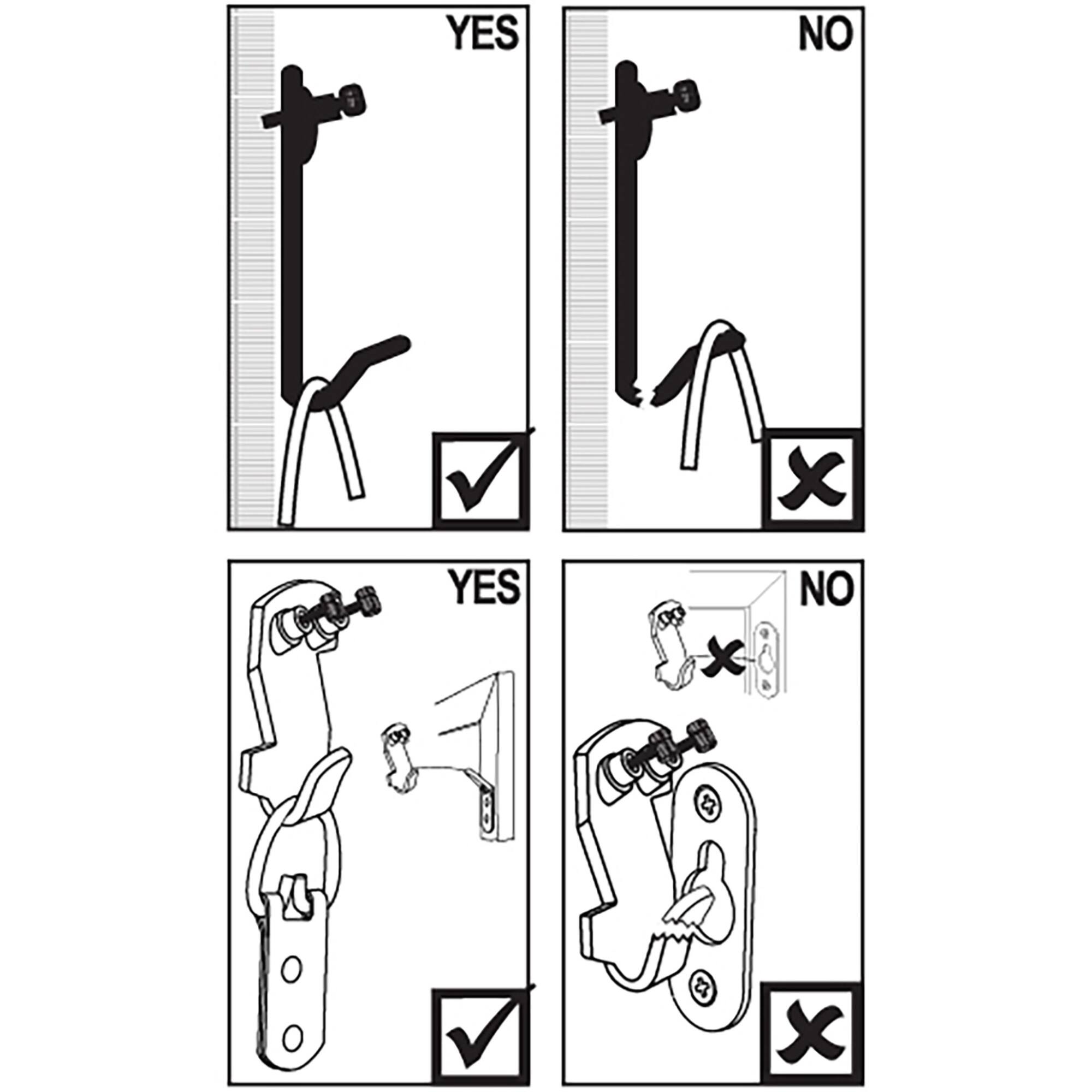 YES

NO

YES

NO